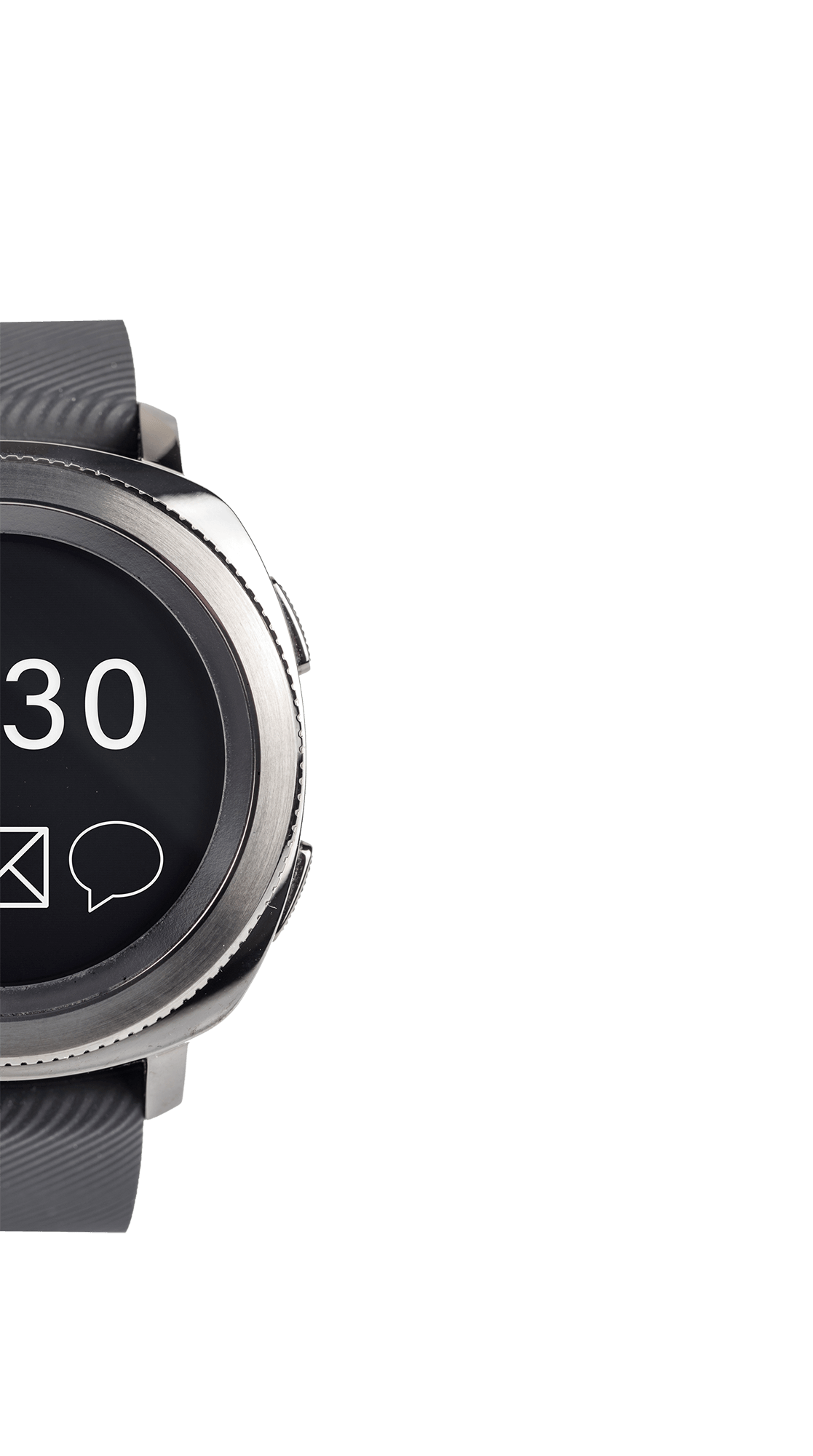 30