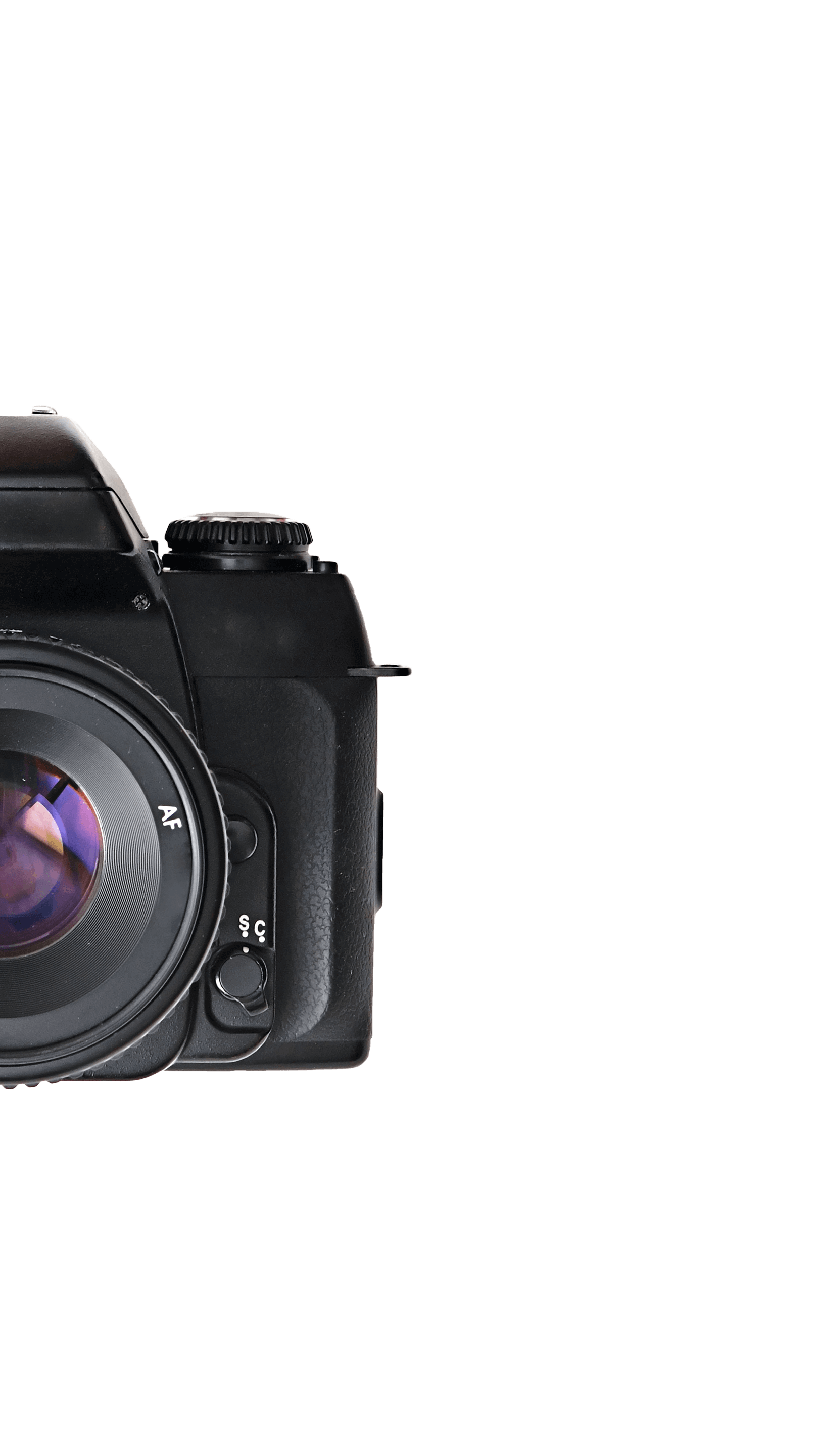 AF

S C